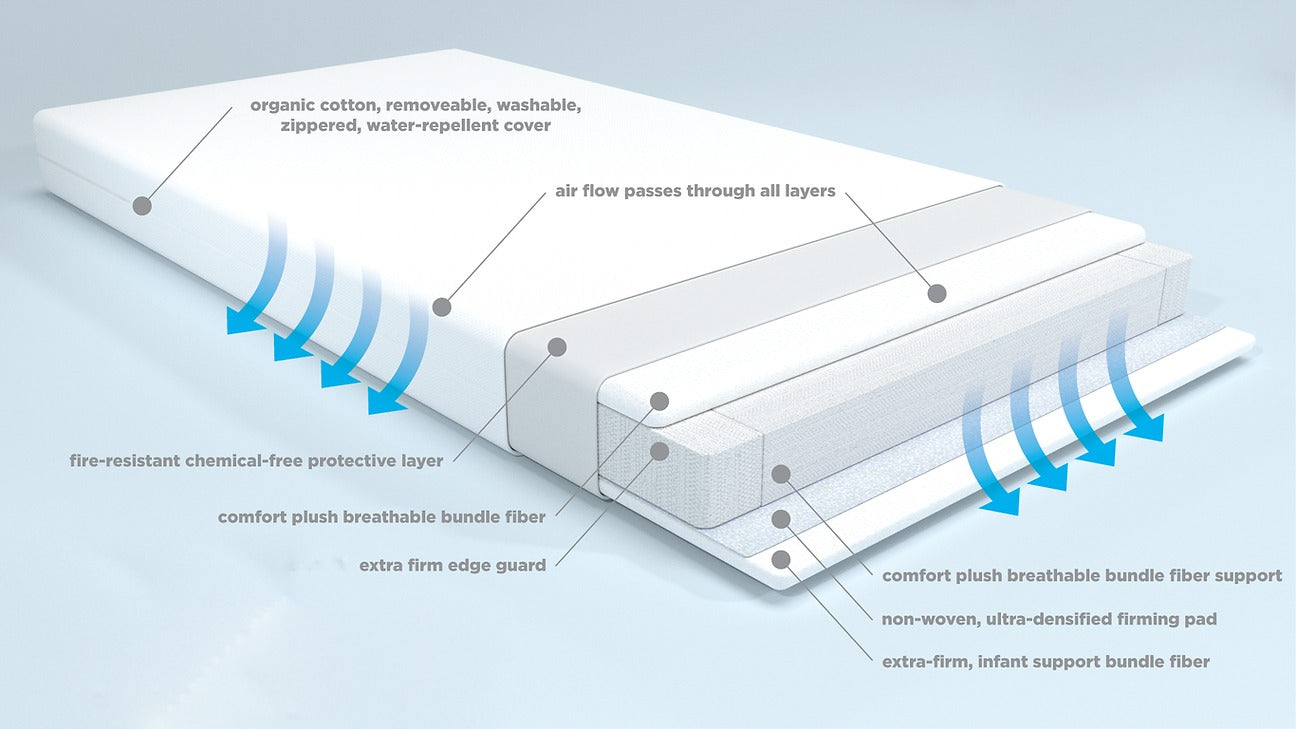 organic cotton, removeable, washable, zippered, water-repellent cover

air flow passes through all layers

fire-resistant chemical-free protective layer

comfort plush breathable bundle fiber

extra firm edge guard

comfort plush breathable bundle fiber support

non-woven, ultra-densified firming pad

extra-firm, infant support bundle fiber